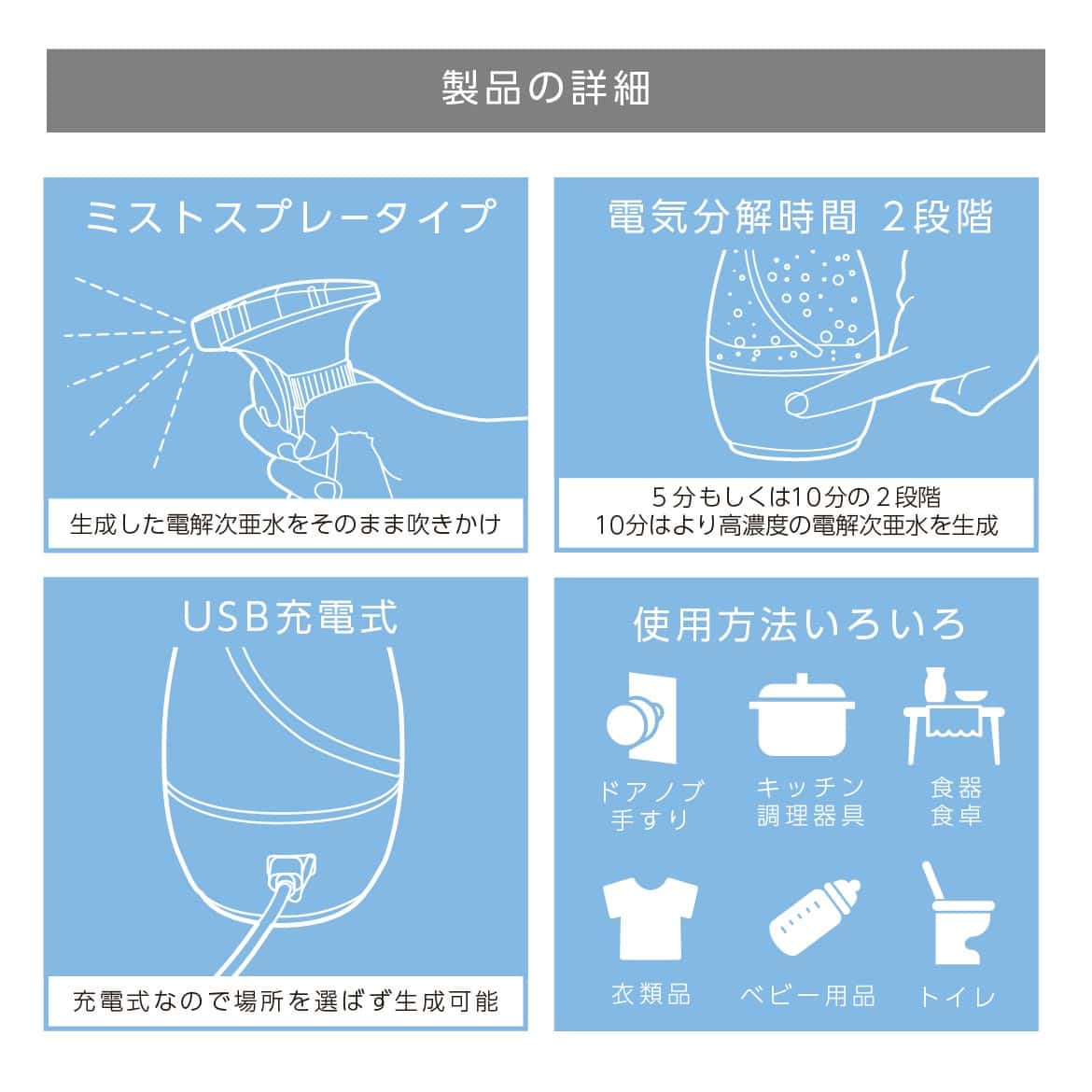 製品の詳細

ミストスプレータイプ

生成した電解次亜水をそのまま吹きかけ

電気分解時間 2段階

5分もしくは10分の2段階
10分はより高濃度の電解次亜水を生成

USB充電式

充電式なので場所を選ばず生成可能

使用方法いろいろ

ドアノブ
手すり

キッチン
調理器具

食器
食卓

衣類品

ベビー用品

トイレ