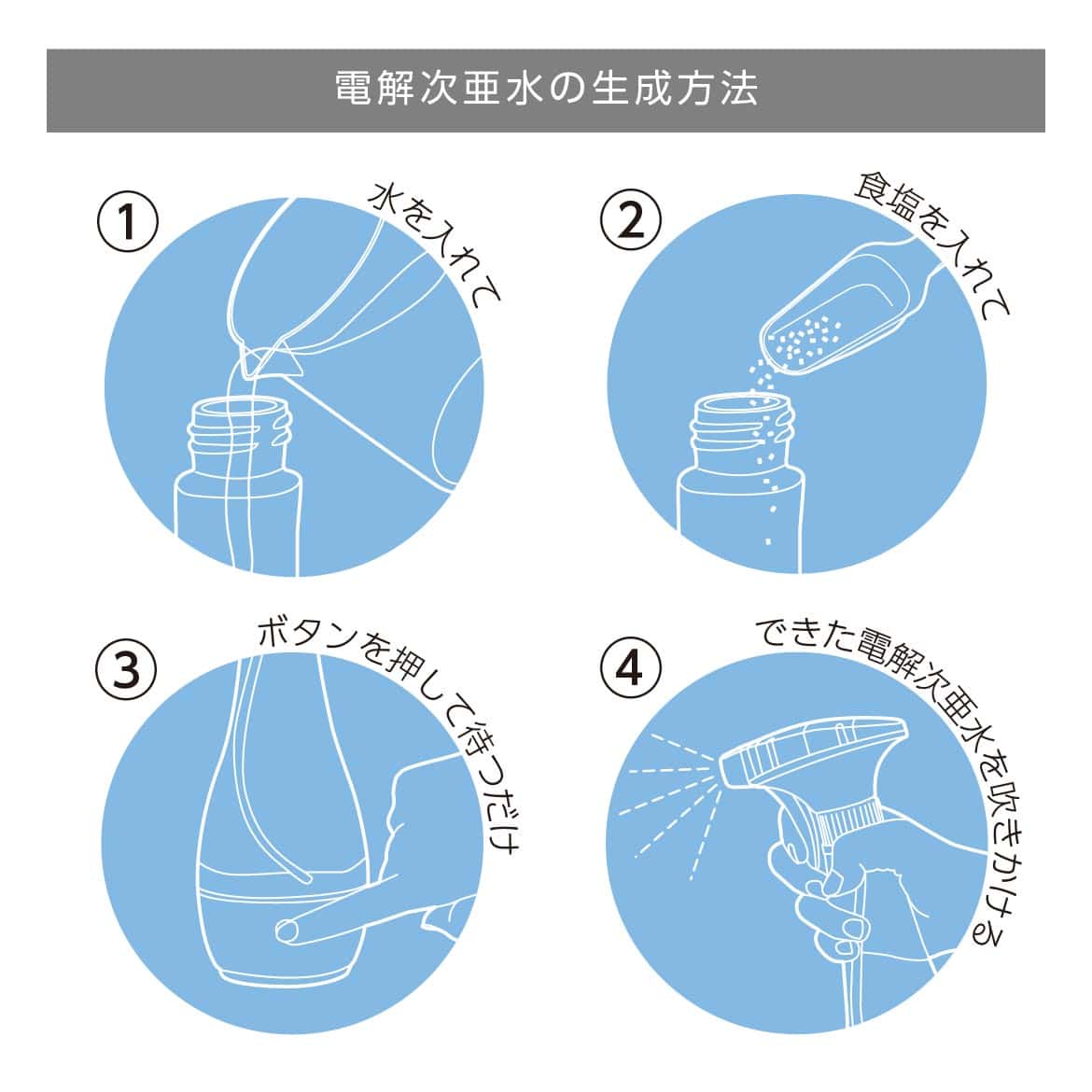 電解次亜水の生成方法

①
水を入れて

②
食塩を入れて

③
ボタンを押して待つだけ

④
できた電解次亜水を吹きかける