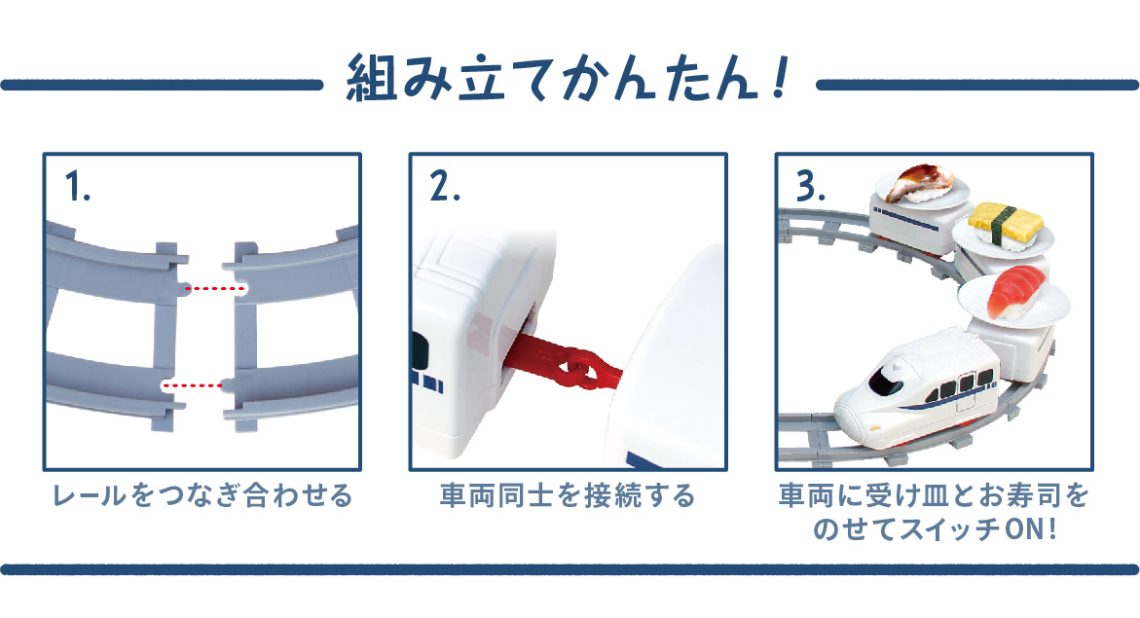 組み立てかんたん!

1.

レールをつなぎ合わせる

2.

車両同士を接続する

3.

車両に受け皿とお寿司をのせてスイッチON!