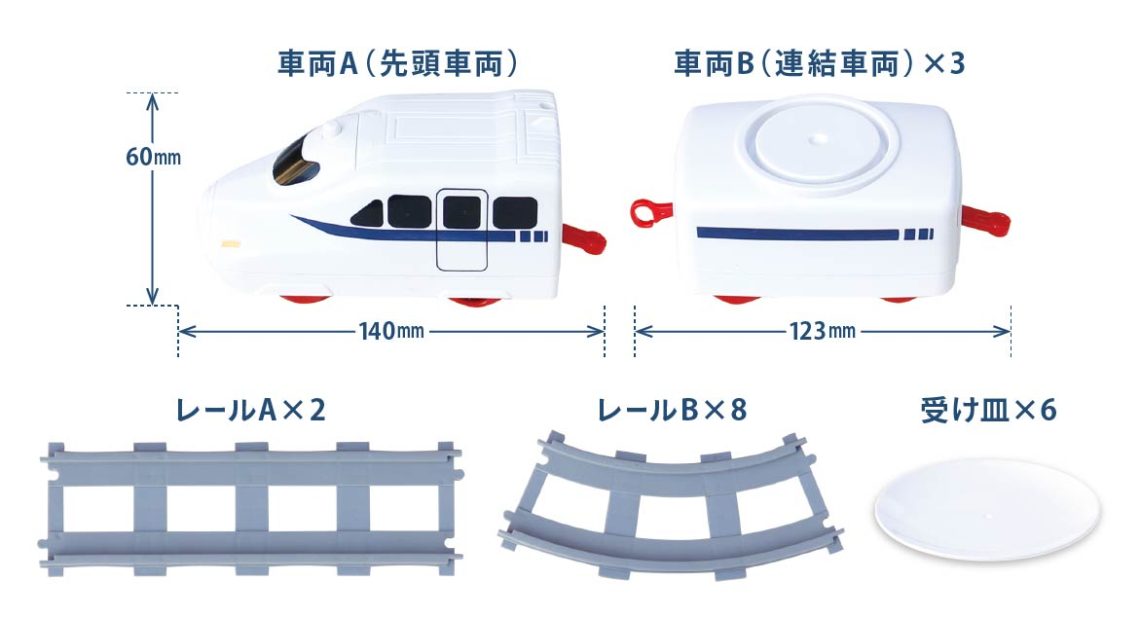 車両A（先頭車両）

車両B（連結車両）×3

60mm

140mm

123mm

レールA×2

レールB×8

受け皿×6